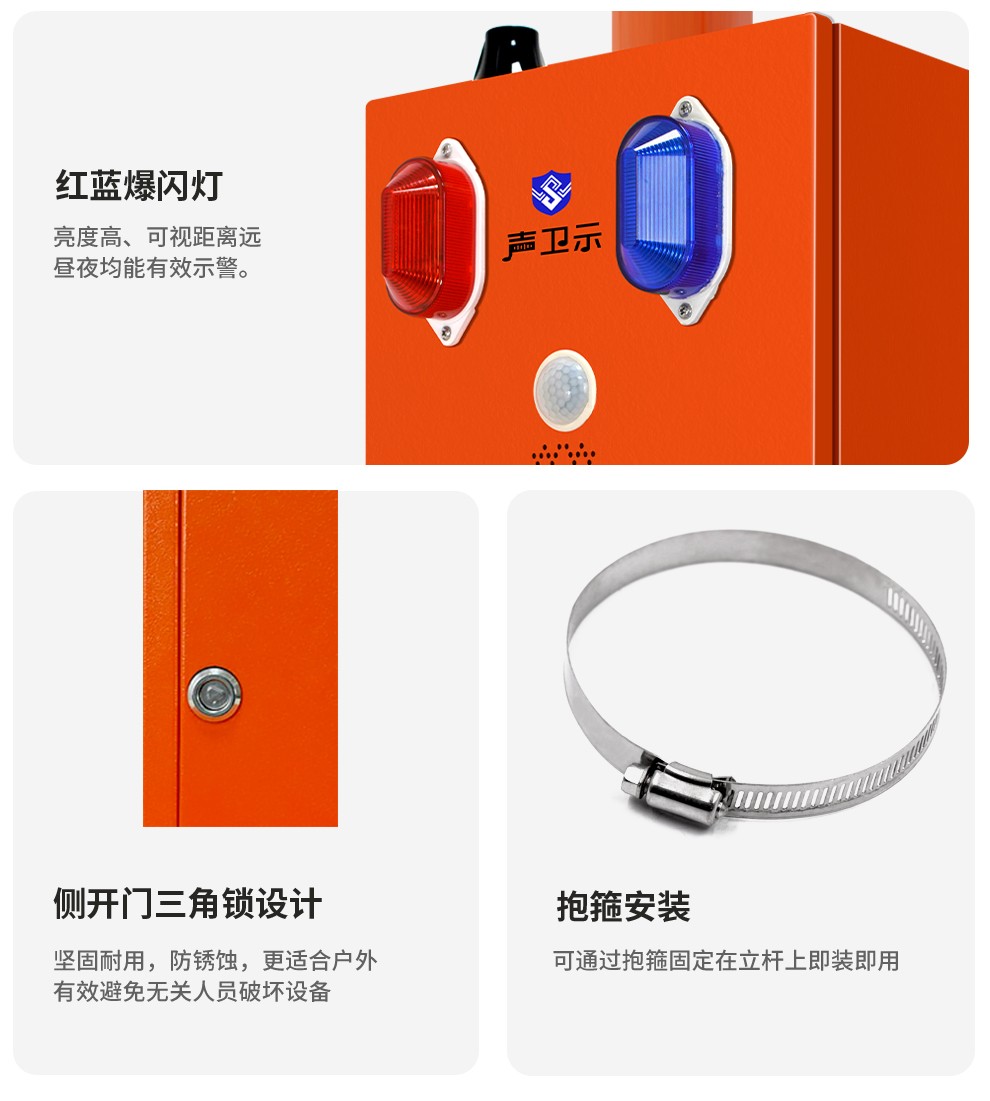 红蓝爆闪灯

亮度高、可视距离远
昼夜均能有效示警。

声卫示

侧开门三角锁设计

坚固耐用，防锈蚀，更适合户外
有效避免无关人员破坏设备

抱箍安装

可通过抱箍固定在立杆上即装即用