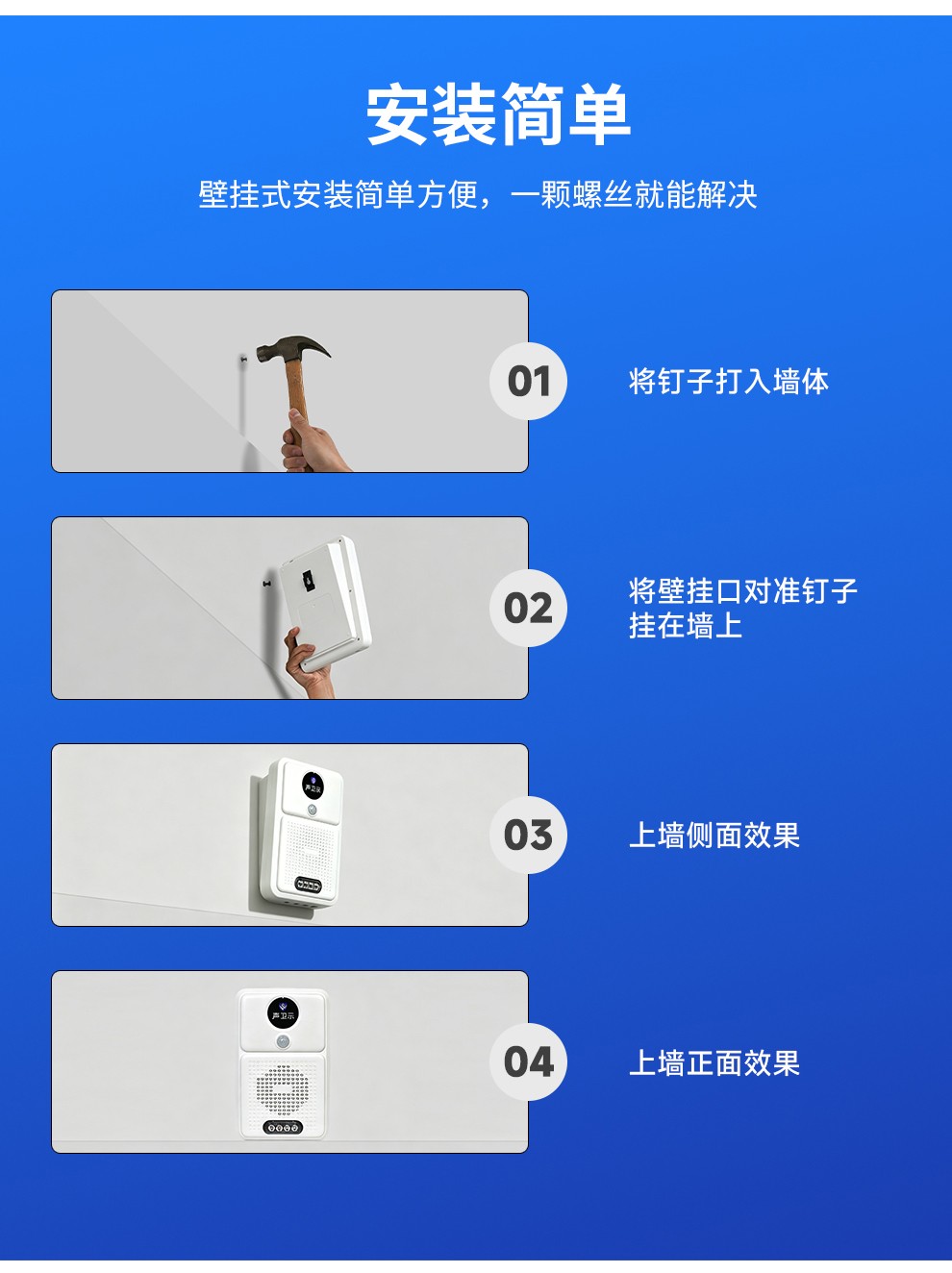 安装简单

壁挂式安装简单方便，一颗螺丝就能解决

01

将钉子打入墙体

02

将壁挂口对准钉子挂在墙上

声卫示

03

上墙侧面效果

声卫示

04

上墙正面效果